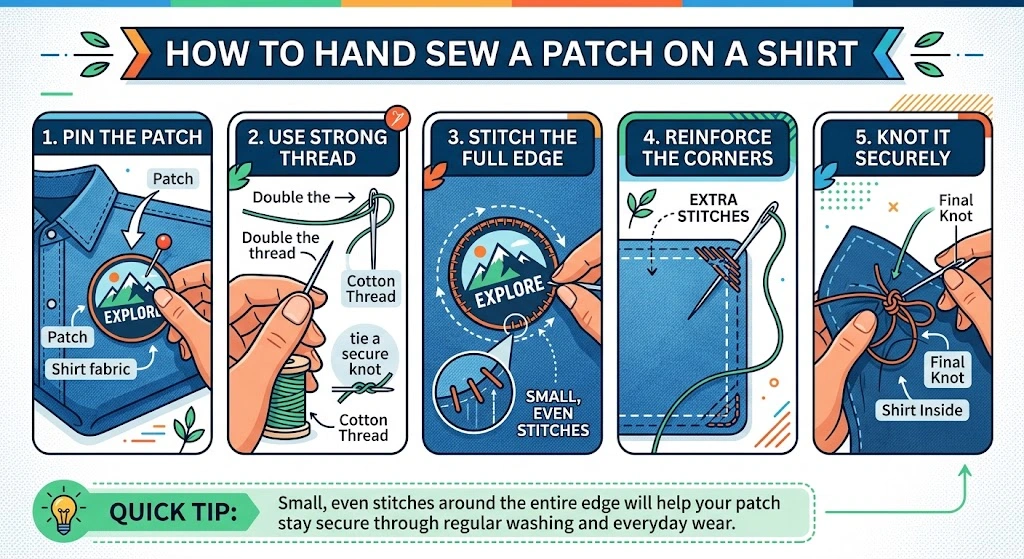 HOW TO HAND SEW A PATCH ON A SHIRT

1. PIN THE PATCH

Patch

EXPLORE

Patch

Shirt fabric

2. USE STRONG THREAD

Double the

Double the thread

Cotton Thread

tie a secure knot

Cotton Thread

3. STITCH THE FULL EDGE

EXPLORE

SMALL, EVEN STITCHES

4. REINFORCE THE CORNERS

EXTRA STITCHES

5. KNOT IT SECURELY

Final Knot

Final Knot

Shirt Inside

QUICK TIP: Small, even stitches around the entire edge will help your patch stay secure through regular washing and everyday wear.