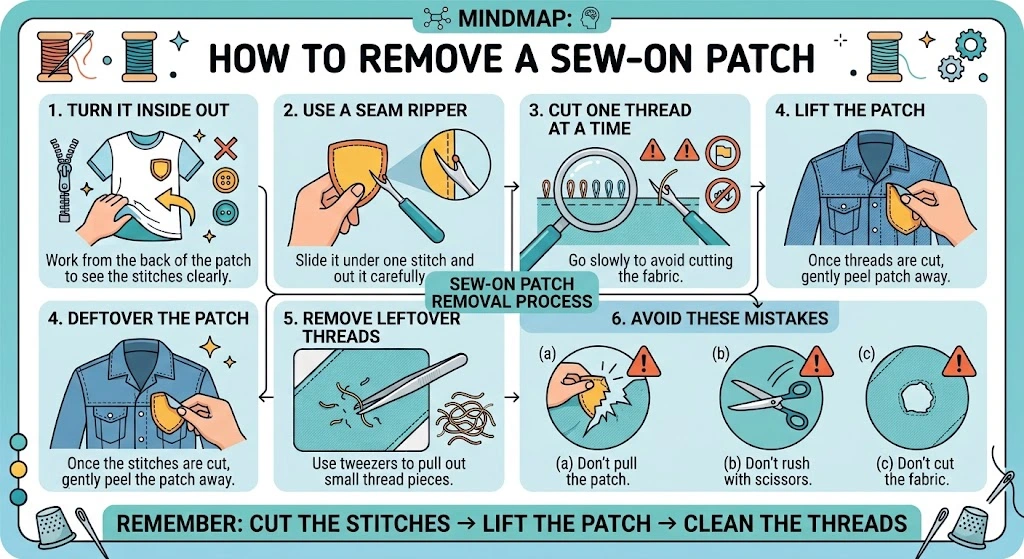 MINDMAP:

HOW TO REMOVE A SEW-ON PATCH

1. TURN IT INSIDE OUT

Work from the back of the patch to see the stitches clearly.

2. USE A SEAM RIPPER

Slide it under one stitch and out it carefully

3. CUT ONE THREAD AT A TIME

Go slowly to avoid cutting the fabric.

4. LIFT THE PATCH

Once threads are cut, gently peel patch away.

SEW-ON PATCH REMOVAL PROCESS

4. DEFTOVER THE PATCH

Once the stitches are cut, gently peel the patch away.

5. REMOVE LEFTOVER THREADS

Use tweezers to pull out small thread pieces.

6. AVOID THESE MISTAKES

(a)

(a) Don't pull the patch.

(b)

(b) Don't rush with scissors.

(c)

(c) Don't cut the fabric.

REMEMBER: CUT THE STITCHES → LIFT THE PATCH → CLEAN THE THREADS